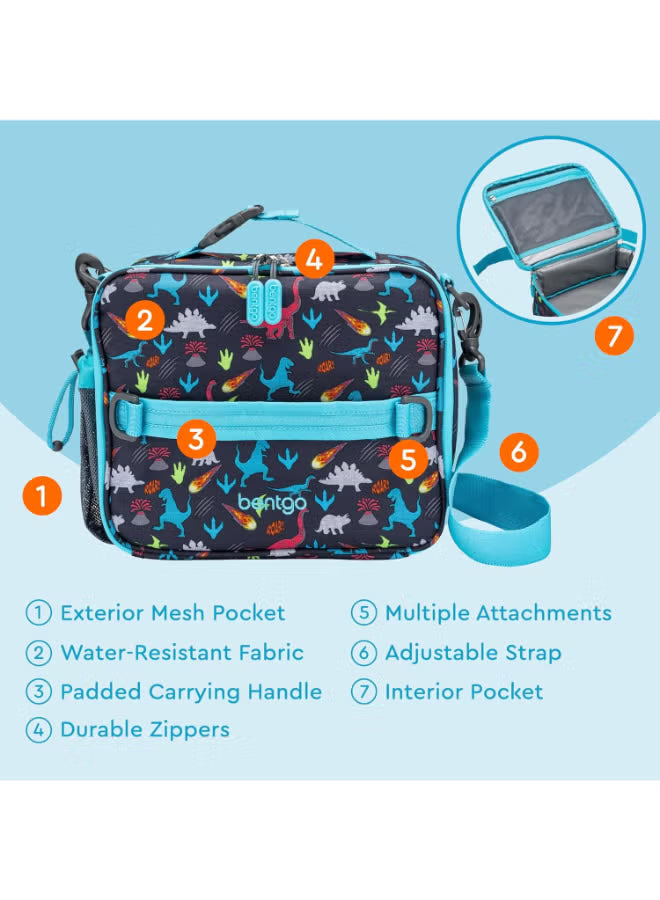 4

2

7

3

5

6

1

bentgo

① Exterior Mesh Pocket
② Water-Resistant Fabric
③ Padded Carrying Handle
④ Durable Zippers

⑤ Multiple Attachments
⑥ Adjustable Strap
⑦ Interior Pocket