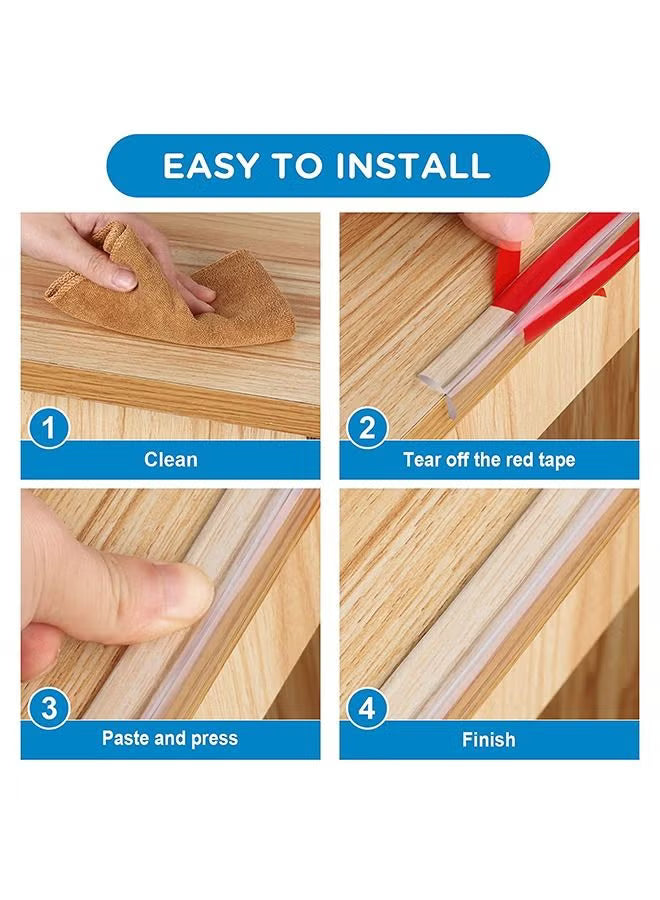 EASY TO INSTALL

1
Clean

2
Tear off the red tape

3
Paste and press

4
Finish