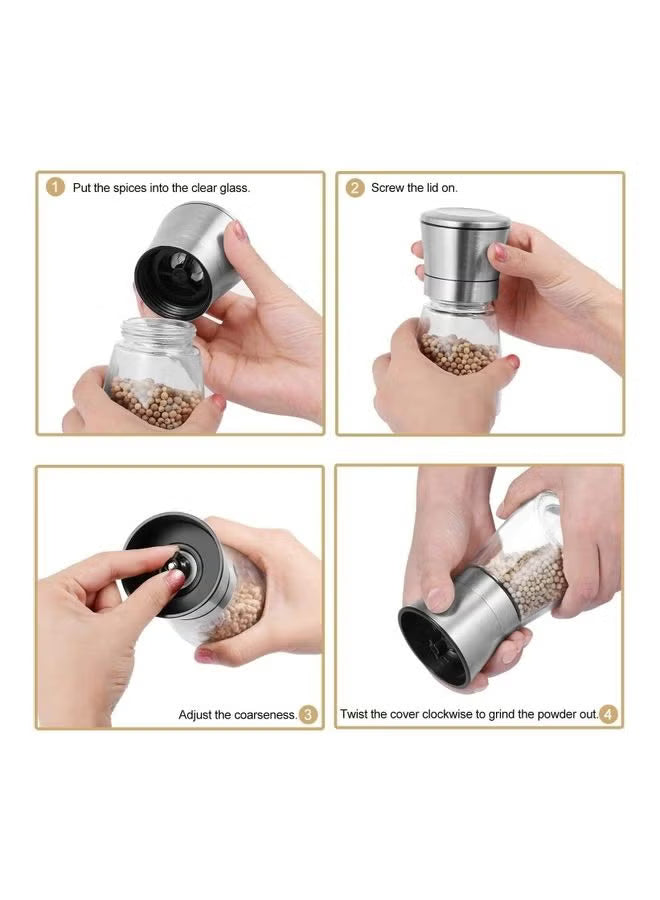 1 Put the spices into the clear glass.

2 Screw the lid on.

Adjust the coarseness. 3

Twist the cover clockwise to grind the powder out. 4