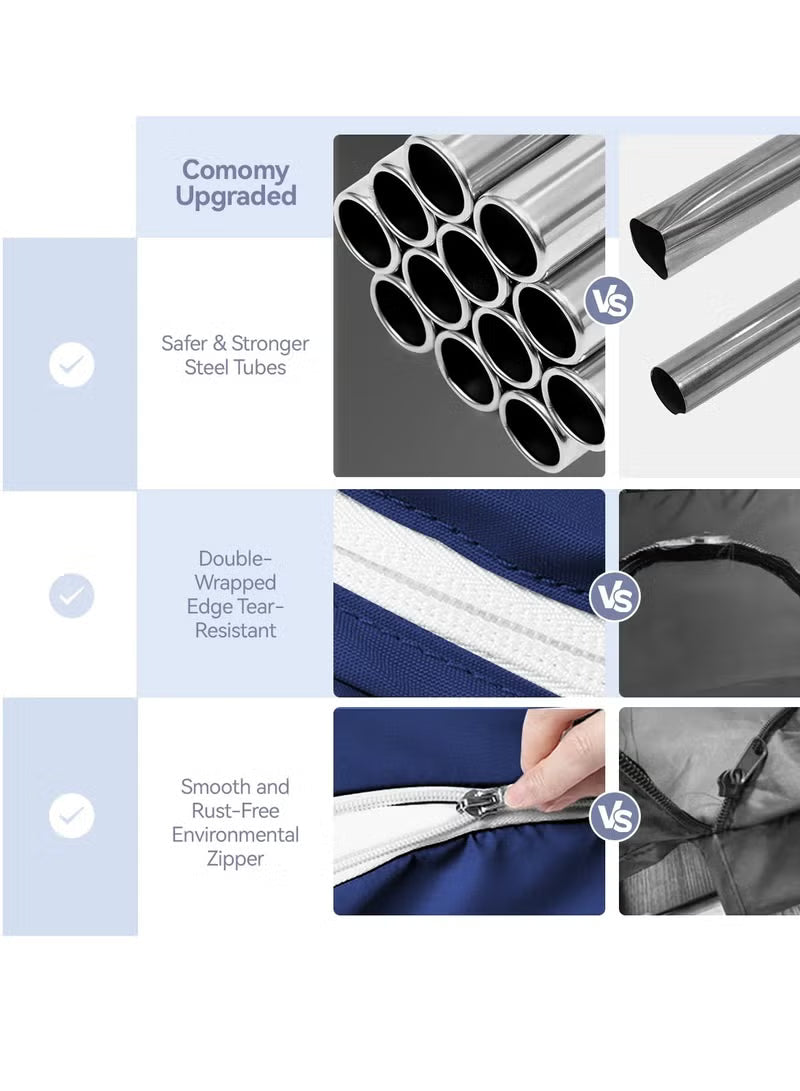 Comomy Upgraded

Safer & Stronger Steel Tubes

VS

Double-Wrapped Edge Tear-Resistant

VS

Smooth and Rust-Free Environmental Zipper

VS