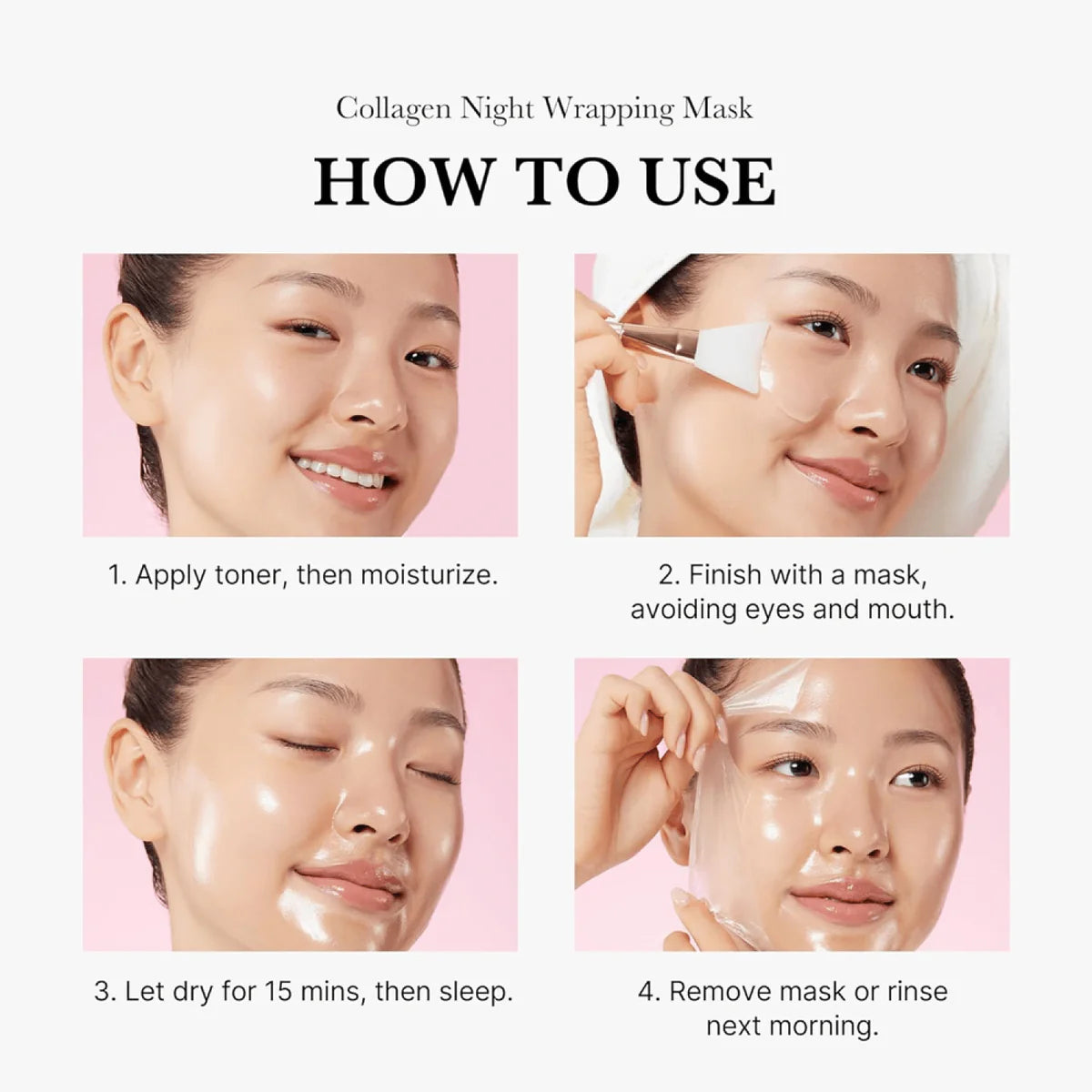 Collagen Night Wrapping Mask

HOW TO USE

1. Apply toner, then moisturize.

2. Finish with a mask, avoiding eyes and mouth.

3. Let dry for 15 mins, then sleep.

4. Remove mask or rinse next morning.