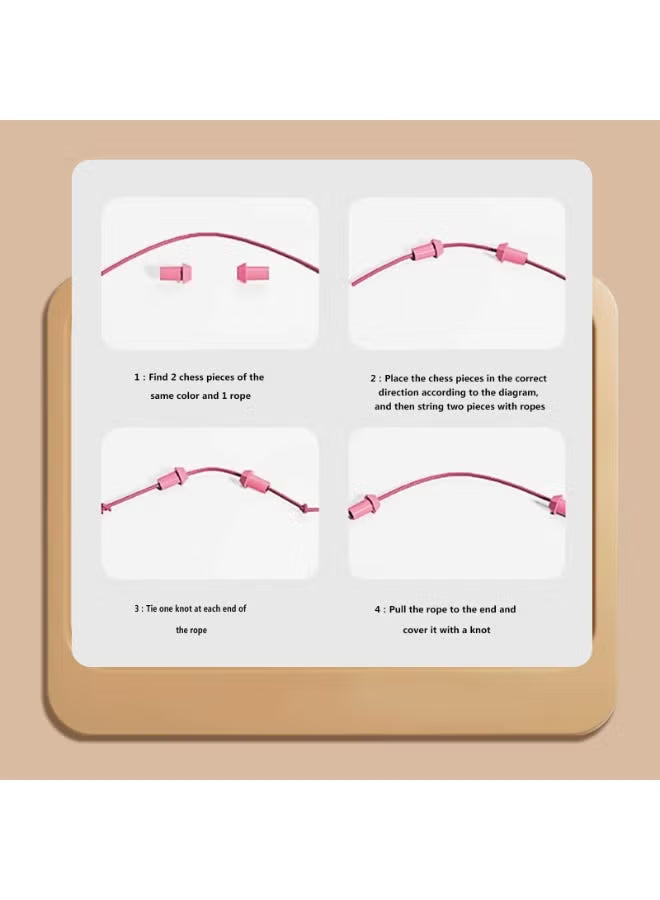 1 : Find 2 chess pieces of the same color and 1 rope

2 : Place the chess pieces in the correct direction according to the diagram, and then string two pieces with ropes

3 : Tie one knot at each end of the rope

4 : Pull the rope to the end and cover it with a knot