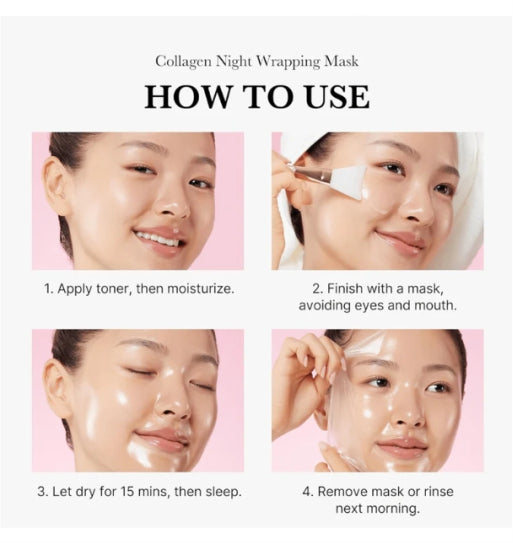 Collagen Night Wrapping Mask

HOW TO USE

1. Apply toner, then moisturize.

2. Finish with a mask, avoiding eyes and mouth.

3. Let dry for 15 mins, then sleep.

4. Remove mask or rinse next morning.