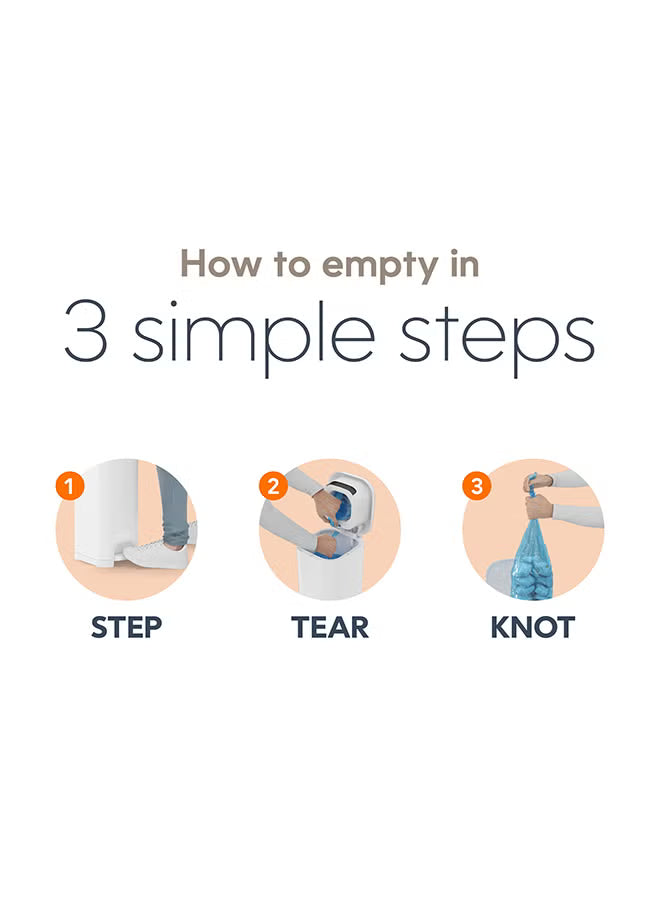 How to empty in
3 simple steps

1
STEP

2
TEAR

3
KNOT