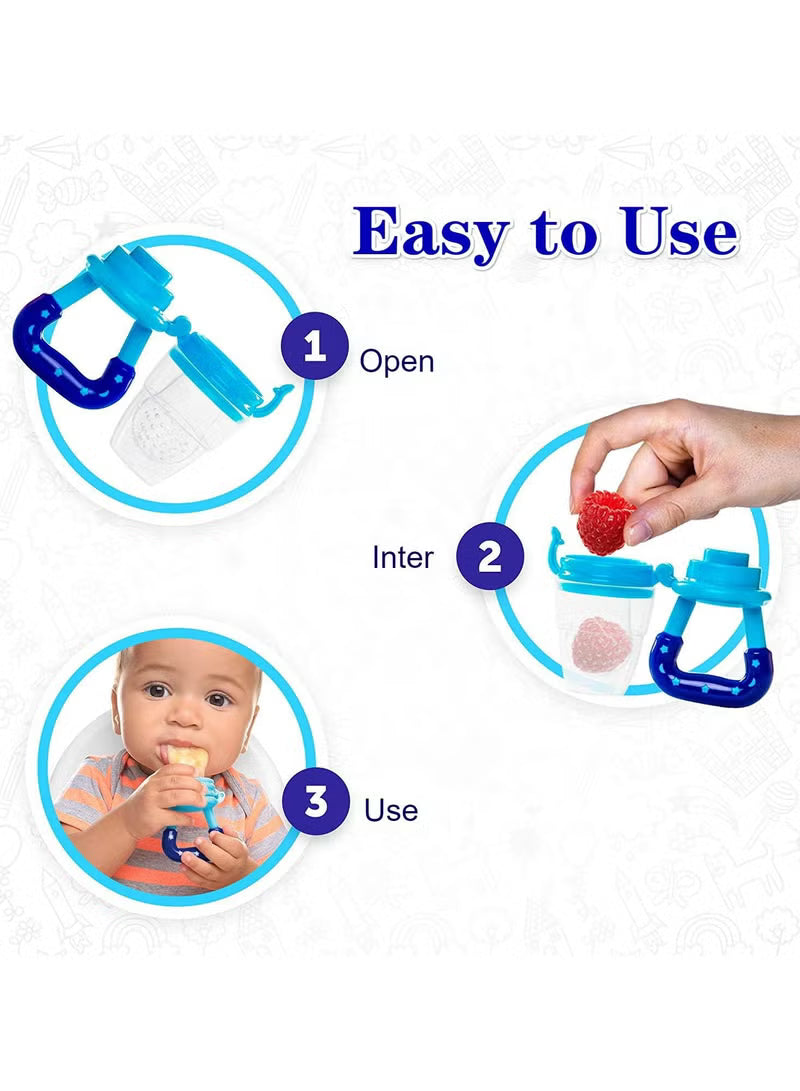 Easy to Use

1 Open

Inter 2

3 Use